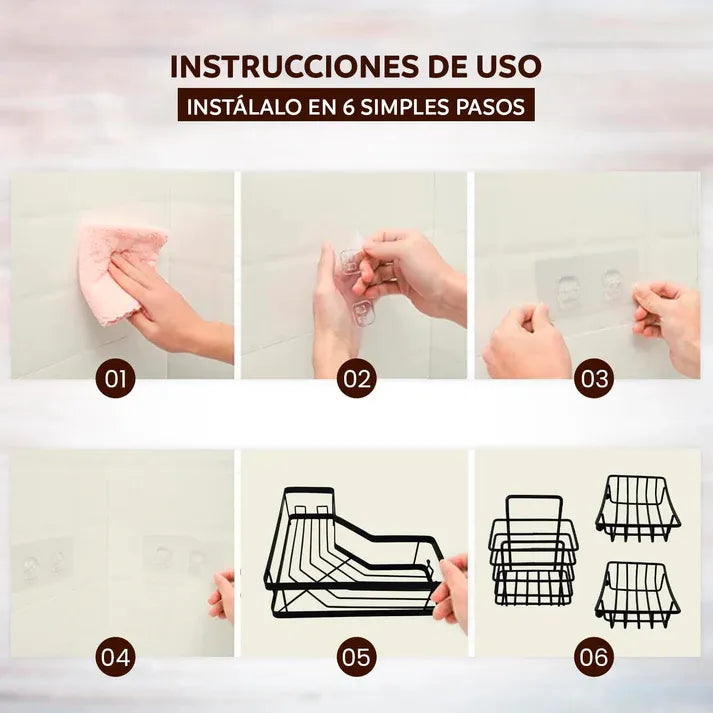 INSTRUCCIONES DE USO

INSTÁLALO EN 6 SIMPLES PASOS

01

02

03

04

05

06