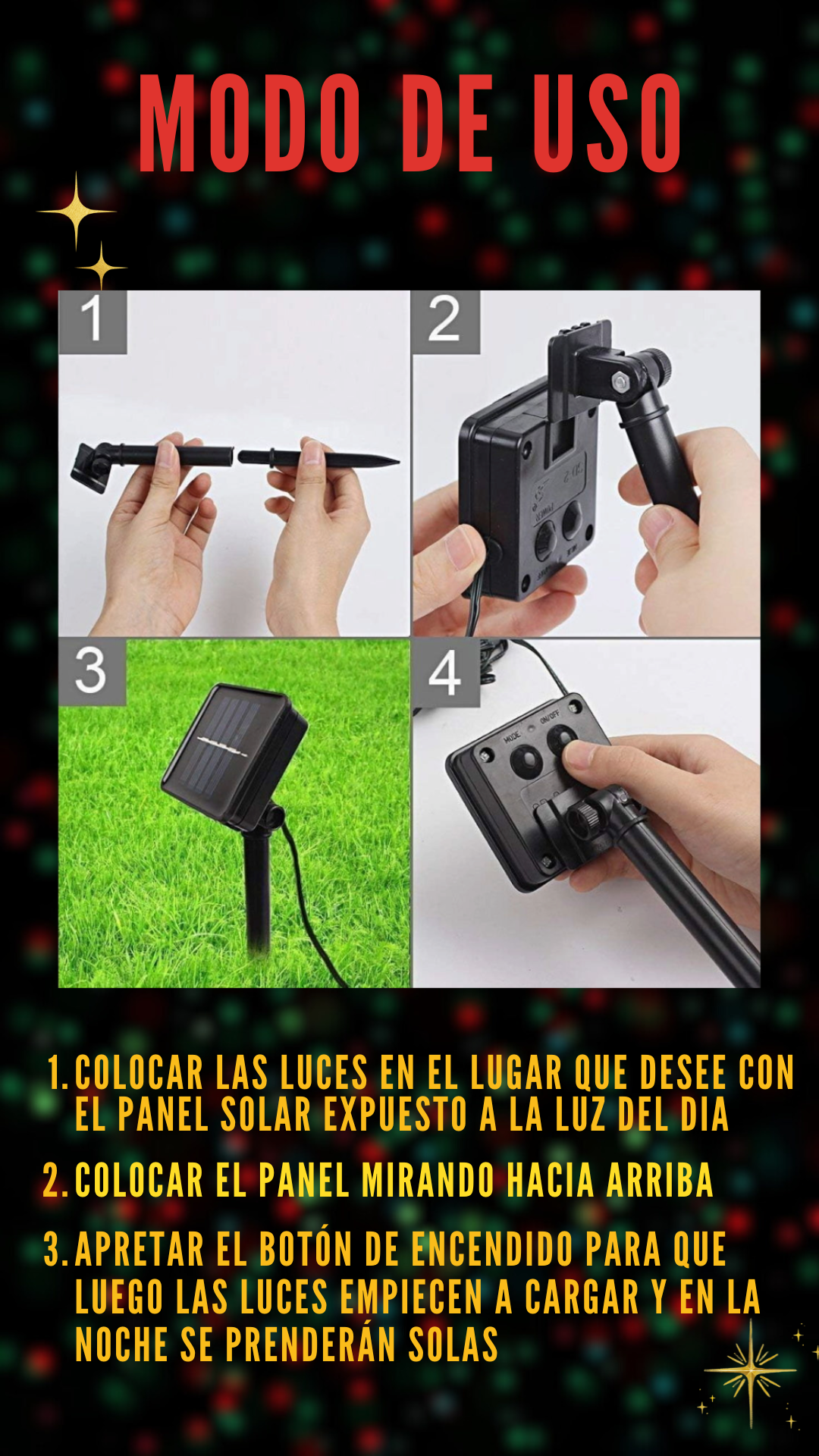 MODO DE USO

1

2

3

4

MODE ON/OFF

1. COLOCAR LAS LUCES EN EL LUGAR QUE DESEE CON EL PANEL SOLAR EXPUESTO A LA LUZ DEL DIA

2. COLOCAR EL PANEL MIRANDO HACIA ARRIBA

3. APRETAR EL BOTÓN DE ENCENDIDO PARA QUE LUEGO LAS LUCES EMPIECEN A CARGAR Y EN LA NOCHE SE PRENDERÁN SOLAS